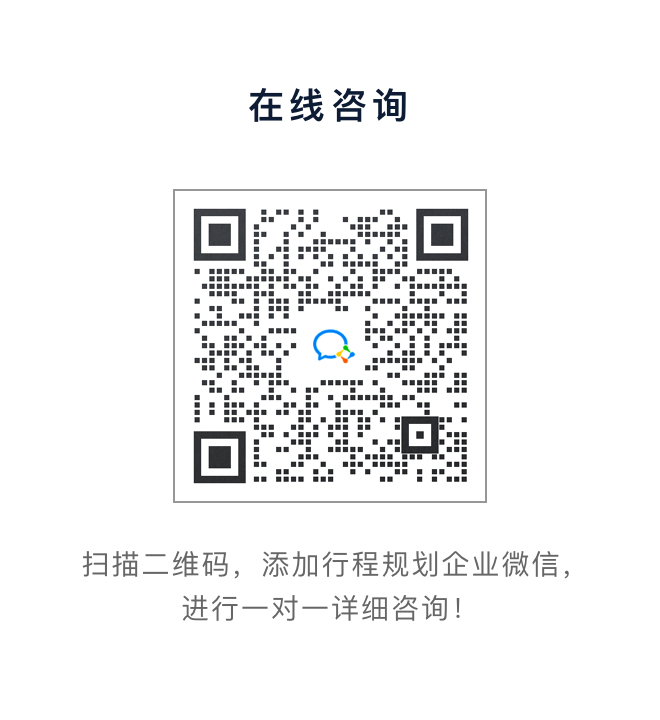 在线咨询

扫描二维码，添加行程规划企业微信，进行一对一详细咨询！